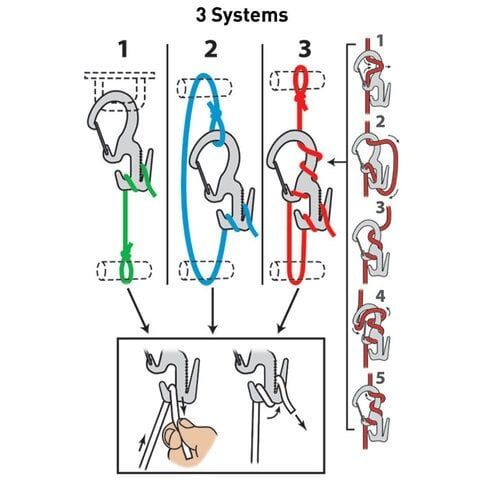 3 Systems

1

2

3

1

2

3

4

5