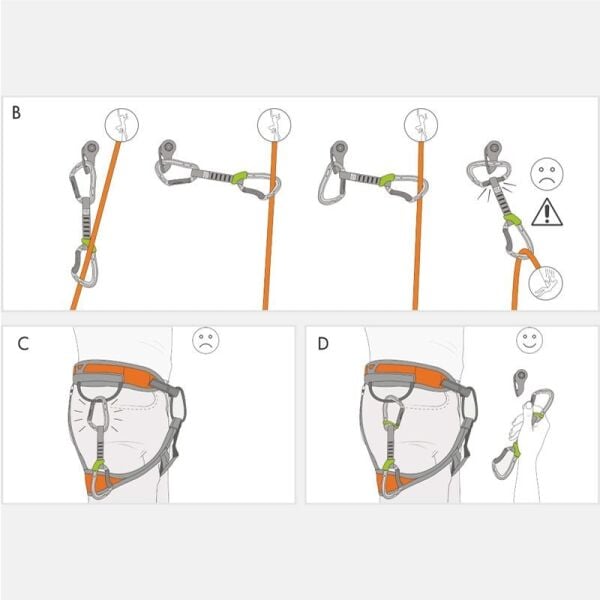 B

C

D