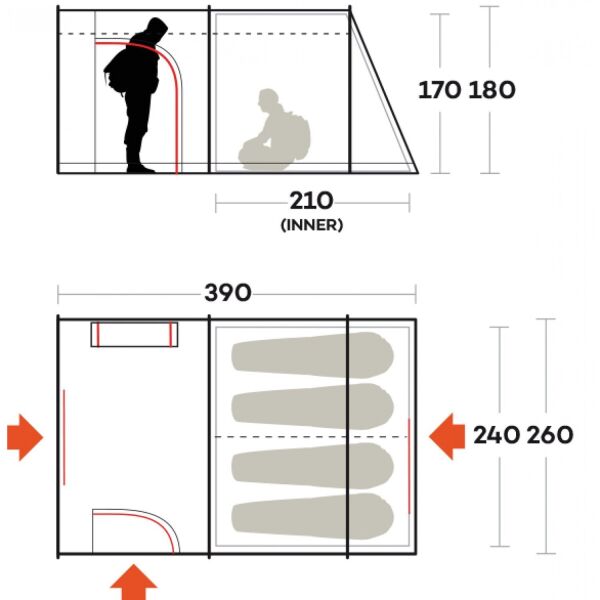 170 180

210
(INNER)

390

240 260