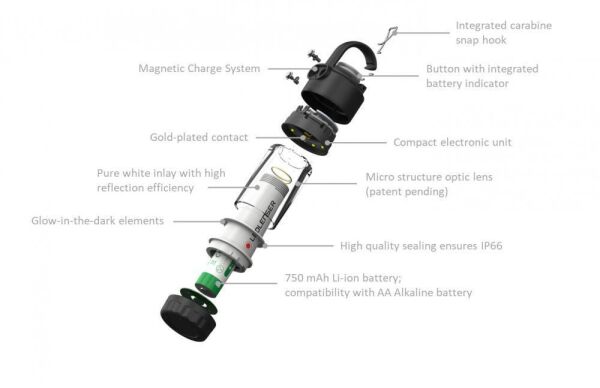 Integrated carabine snap hook

Magnetic Charge System

Button with integrated battery indicator

Gold-plated contact

Compact electronic unit

Pure white inlay with high reflection efficiency

Micro structure optic lens (patent pending)

Glow-in-the-dark elements

LEDLENSER

High quality sealing ensures IP66

750 mAh Li-ion battery; compatibility with AA Alkaline battery